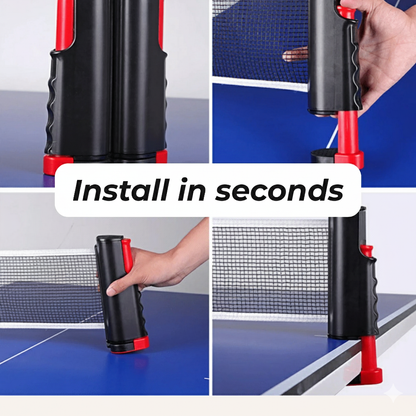 Install in seconds